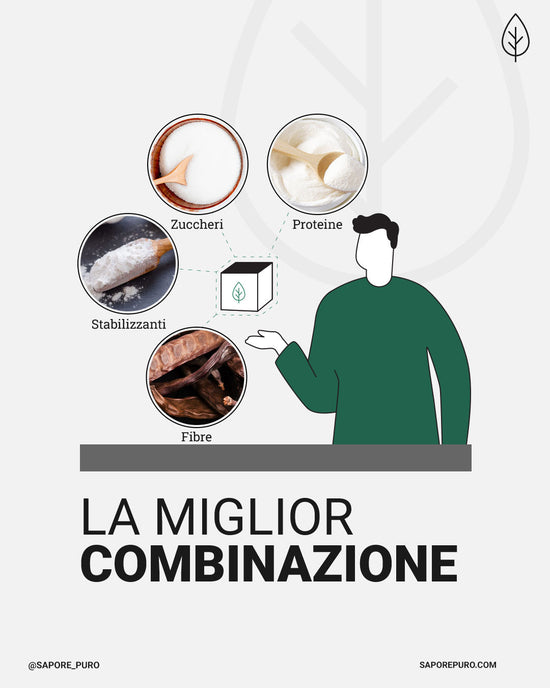 Zuccheri
Proteine
Stabilizzanti
Fibre

LA MIGLIOR
COMBINAZIONE

@SAPORE_PURO
SAPOREPURO.COM